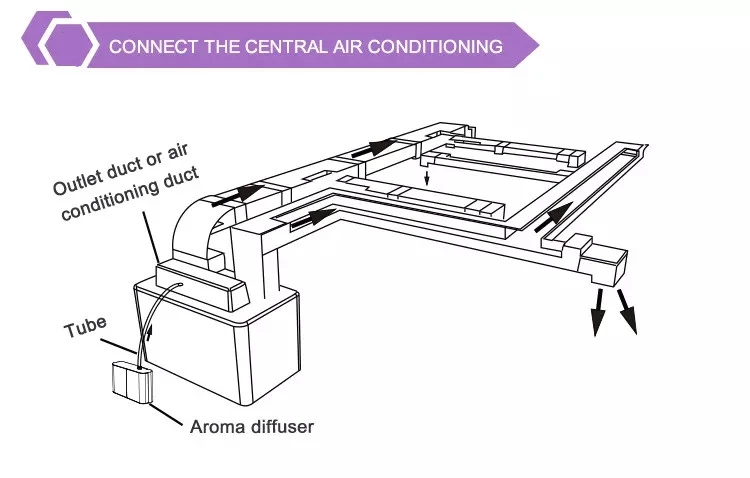 CONNECT THE CENTRAL AIR CONDITIONING

Outlet duct or air conditioning duct

Tube

Aroma diffuser