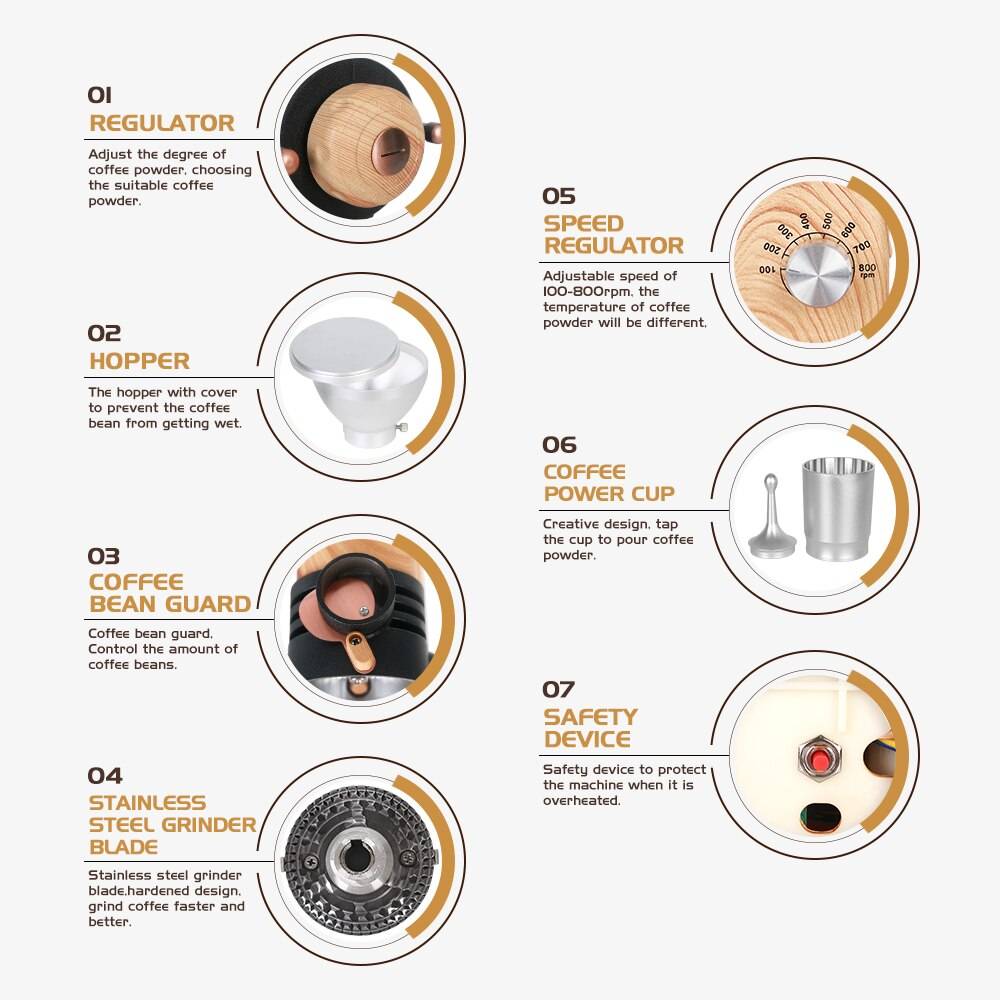 01
REGULATOR
Adjust the degree of coffee powder, choosing the suitable coffee powder.

02
HOPPER
The hopper with cover to prevent the coffee bean from getting wet.

03
COFFEE BEAN GUARD
Coffee bean guard, Control the amount of coffee beans.

04
STAINLESS STEEL GRINDER BLADE
Stainless steel grinder blade,hardened design, grind coffee faster and better.

05
SPEED REGULATOR
Adjustable speed of 100-800rpm, the temperature of coffee powder will be different.

100 200 300 400 500 600 700 800 rpm

06
COFFEE POWER CUP
Creative design, tap the cup to pour coffee powder.

07
SAFETY DEVICE
Safety device to protect the machine when it is overheated.